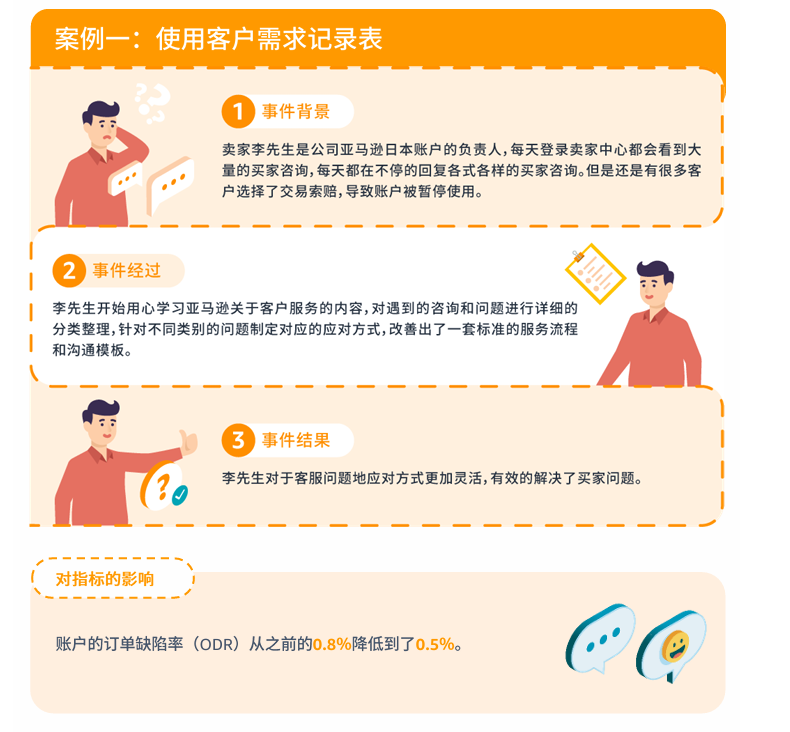 案例一：使用客户需求记录表

1 事件背景

卖家李先生是公司亚马逊日本账户的负责人，每天登录卖家中心都会看到大量的买家咨询，每天都在不停的回复各式各样的买家咨询。但是还是有很多客户选择了交易索赔，导致账户被暂停使用。

2 事件经过

李先生开始用心学习亚马逊关于客户服务的内容，对遇到的咨询和问题进行详细的分类整理，针对不同类别的问题制定对应的应对方式，改善出了一套标准的服务流程和沟通模板。

3 事件结果

李先生对于客服问题地应对方式更加灵活，有效的解决了买家问题。

对指标的影响

账户的订单缺陷率（ODR）从之前的0.8%降低到了0.5%。